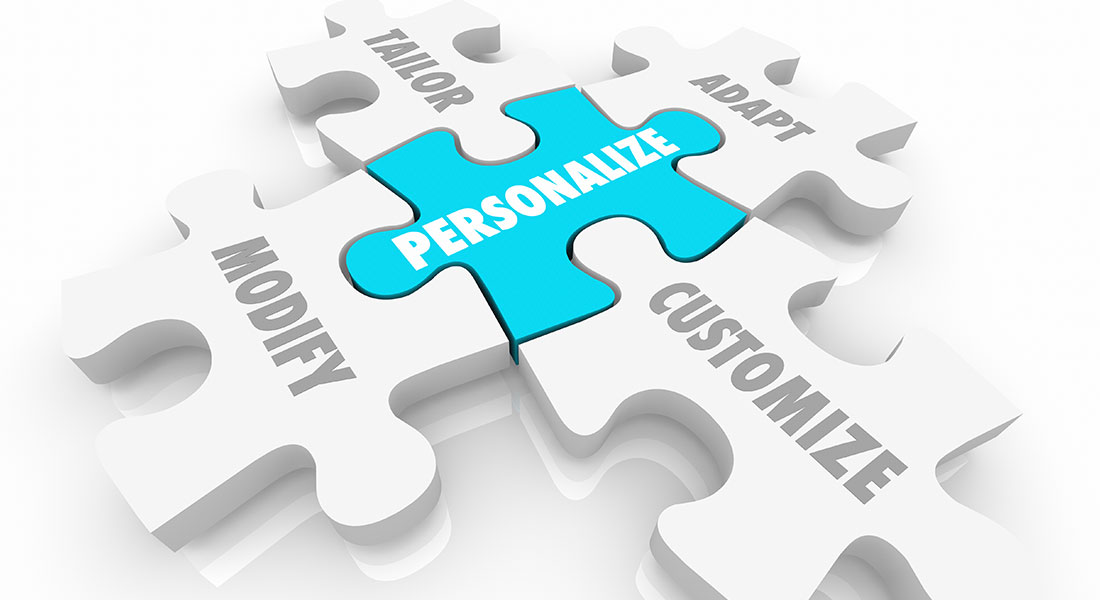 TAILOR
ADAPT
PERSONALIZE
MODIFY
CUSTOMIZE