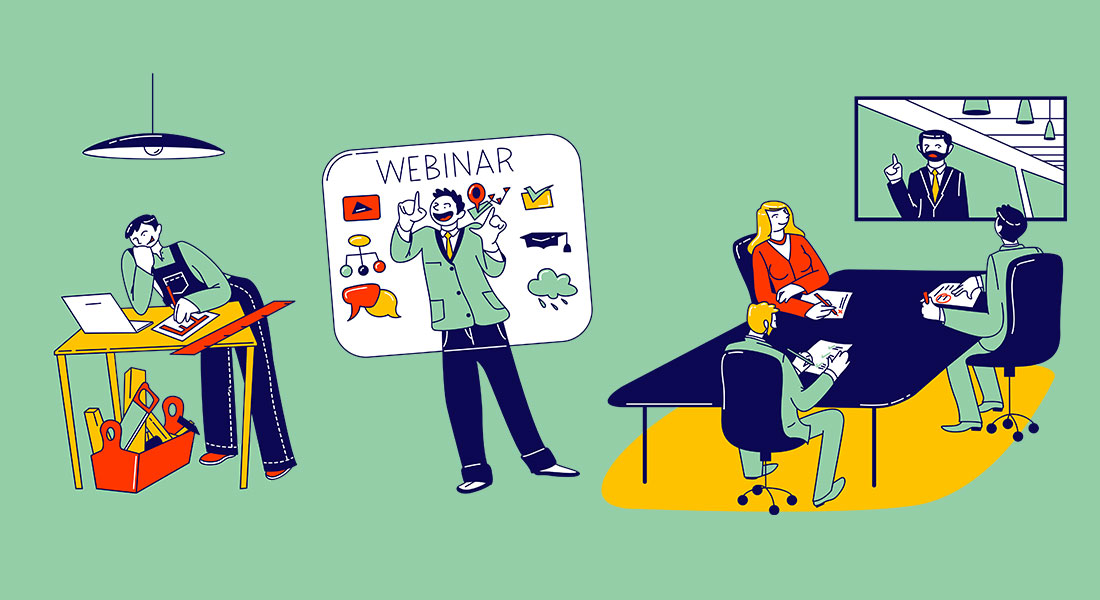 WEBINAR