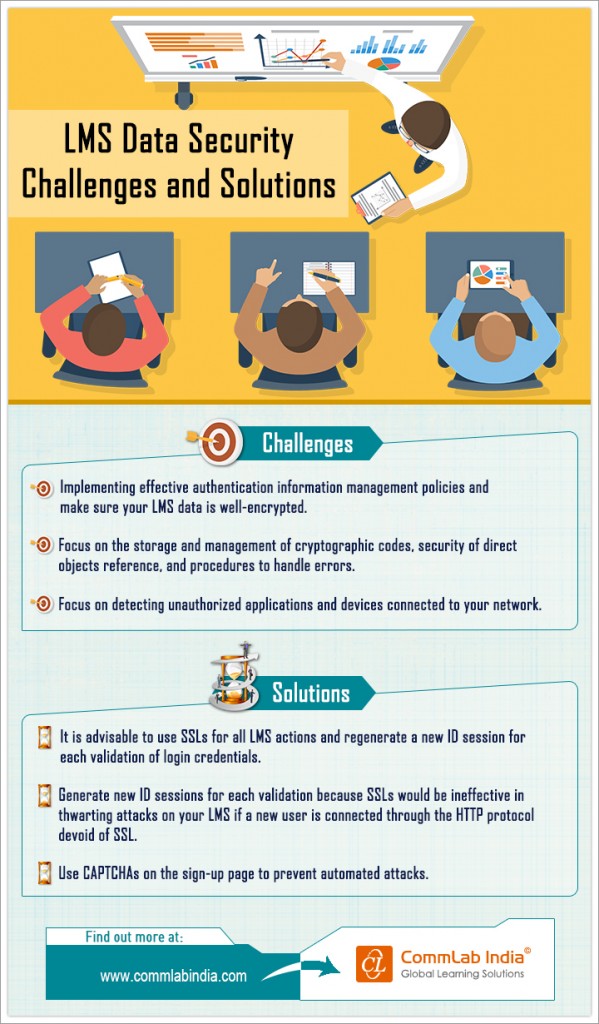 LMS Data Security Challenges and Solutions

Challenges

Implementing effective authentication information management policies and make sure your LMS data is well-encrypted.

Focus on the storage and management of cryptographic codes, security of direct objects reference, and procedures to handle errors.

Focus on detecting unauthorized applications and devices connected to your network.

Solutions

It is advisable to use SSLs for all LMS actions and regenerate a new ID session for each validation of login credentials.

Generate new ID sessions for each validation because SSLs would be ineffective in thwarting attacks on your LMS if a new user is connected through the HTTP protocol devoid of SSL.

Use CAPTCHAs on the sign-up page to prevent automated attacks.

Find out more at:

www.commlabindia.com

CommLab India®
Global Learning Solutions