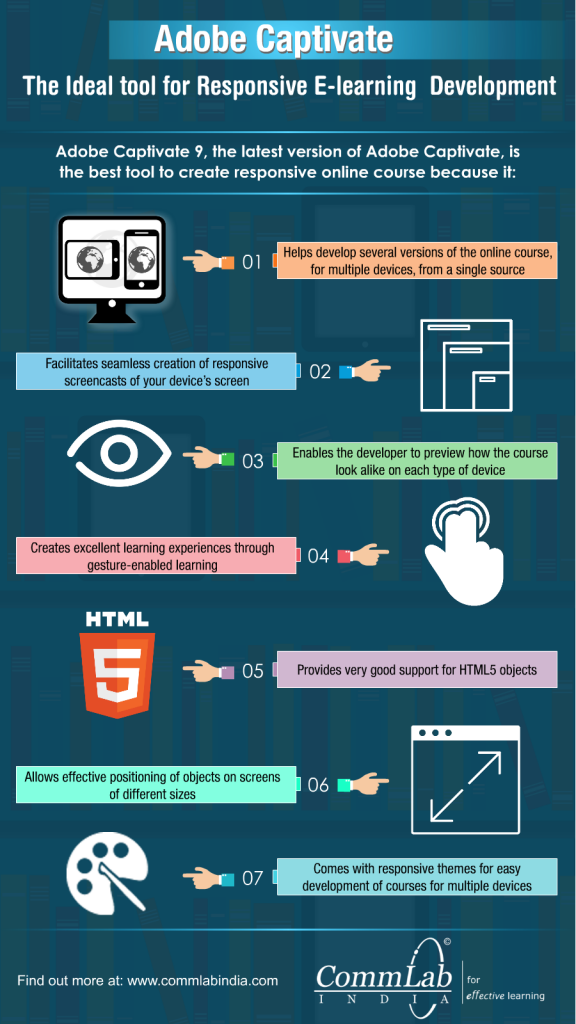 Adobe Captivate

The Ideal tool for Responsive E-learning Development

Adobe Captivate 9, the latest version of Adobe Captivate, is the best tool to create responsive online course because it:

01 Helps develop several versions of the online course, for multiple devices, from a single source

Facilitates seamless creation of responsive screencasts of your device's screen 02

03 Enables the developer to preview how the course look alike on each type of device

Creates excellent learning experiences through gesture-enabled learning 04

HTML 5

05 Provides very good support for HTML5 objects

Allows effective positioning of objects on screens of different sizes 06

07 Comes with responsive themes for easy development of courses for multiple devices

Find out more at: www.commlabindia.com

CommLab INDIA © for effective learning