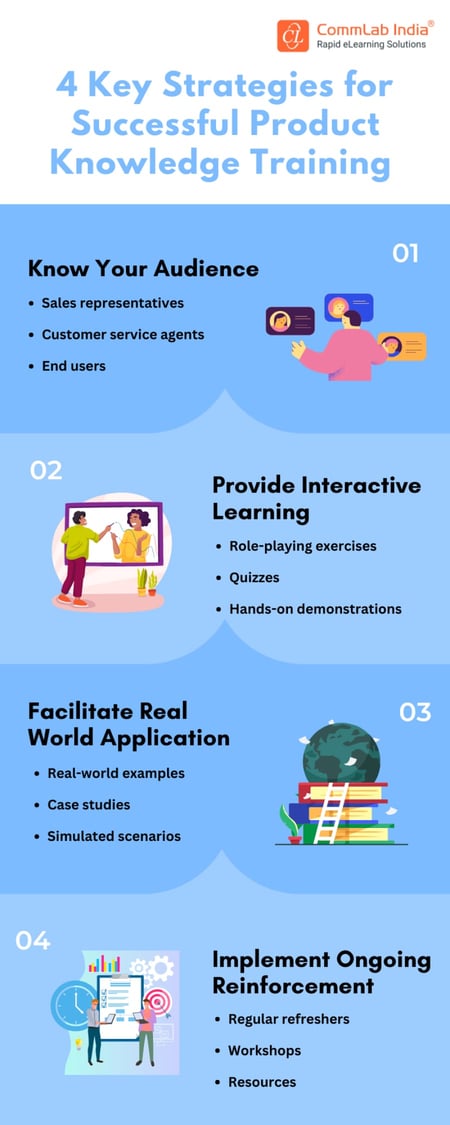 CommLab India®
Rapid eLearning Solutions

4 Key Strategies for Successful Product Knowledge Training

01

Know Your Audience

• Sales representatives
• Customer service agents
• End users

02

Provide Interactive Learning

• Role-playing exercises
• Quizzes
• Hands-on demonstrations

03

Facilitate Real World Application

• Real-world examples
• Case studies
• Simulated scenarios

04

Implement Ongoing Reinforcement

• Regular refreshers
• Workshops
• Resources