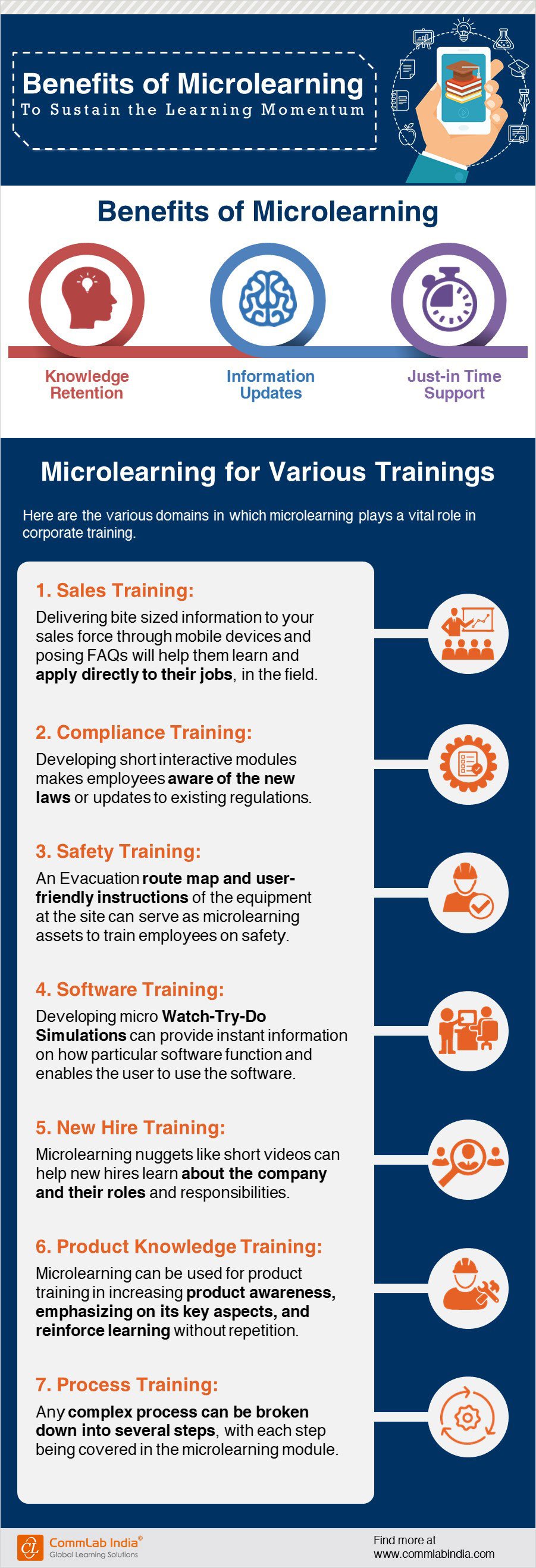 Benefits of Microlearning
To Sustain the Learning Momentum

Benefits of Microlearning

Knowledge Retention

Information Updates

Just-in Time Support

Microlearning for Various Trainings

Here are the various domains in which microlearning plays a vital role in corporate training.

1. Sales Training:

Delivering bite sized information to your sales force through mobile devices and posing FAQs will help them learn and apply directly to their jobs, in the field.

2. Compliance Training:

Developing short interactive modules makes employees aware of the new laws or updates to existing regulations.

3. Safety Training:

An Evacuation route map and user-friendly instructions of the equipment at the site can serve as microlearning assets to train employees on safety.

4. Software Training:

Developing micro Watch-Try-Do Simulations can provide instant information on how particular software function and enables the user to use the software.

5. New Hire Training:

Microlearning nuggets like short videos can help new hires learn about the company and their roles and responsibilities.

6. Product Knowledge Training:

Microlearning can be used for product training in increasing product awareness, emphasizing on its key aspects, and reinforce learning without repetition.

7. Process Training:

Any complex process can be broken down into several steps, with each step being covered in the microlearning module.

CommLab India®
Global Learning Solutions

Find more at
www.commlabindia.com