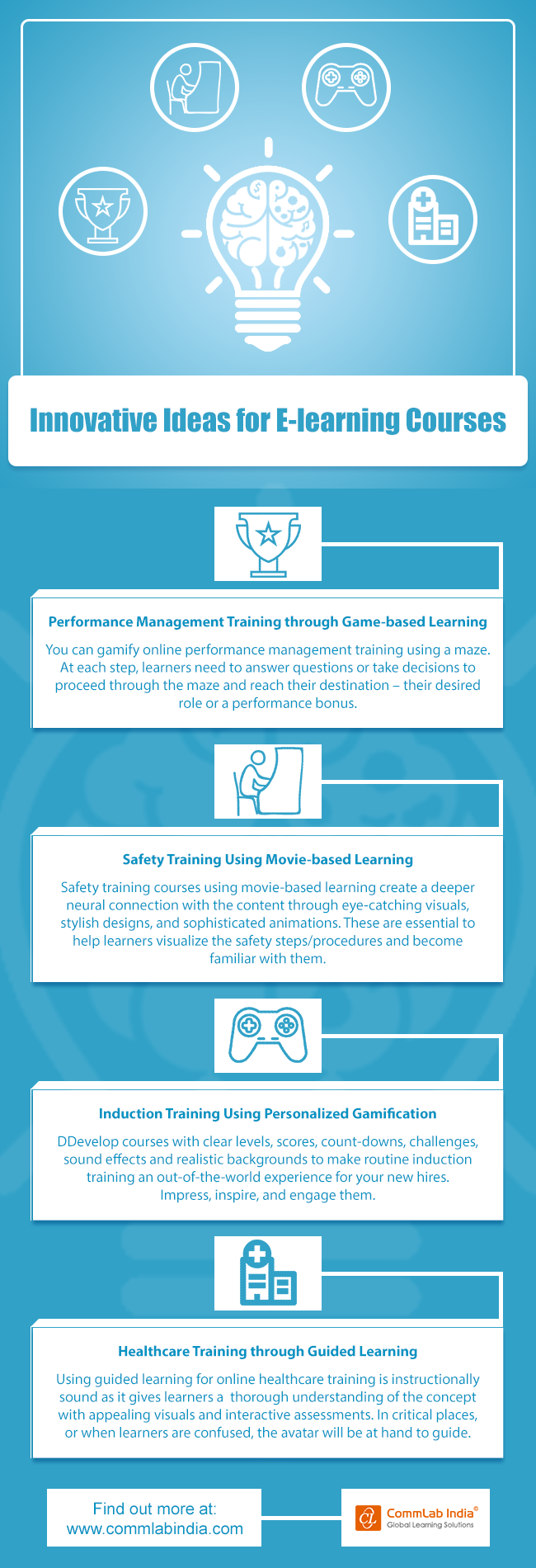 Innovative Ideas for E-learning Courses

Performance Management Training through Game-based Learning

You can gamify online performance management training using a maze. At each step, learners need to answer questions or take decisions to proceed through the maze and reach their destination – their desired role or a performance bonus.

Safety Training Using Movie-based Learning

Safety training courses using movie-based learning create a deeper neural connection with the content through eye-catching visuals, stylish designs, and sophisticated animations. These are essential to help learners visualize the safety steps/procedures and become familiar with them.

Induction Training Using Personalized Gamification

DDevelop courses with clear levels, scores, count-downs, challenges, sound effects and realistic backgrounds to make routine induction training an out-of-the-world experience for your new hires. Impress, inspire, and engage them.

Healthcare Training through Guided Learning

Using guided learning for online healthcare training is instructionally sound as it gives learners a thorough understanding of the concept with appealing visuals and interactive assessments. In critical places, or when learners are confused, the avatar will be at hand to guide.

Find out more at:
www.commlabindia.com

CL CommLab India®
Global Learning Solutions