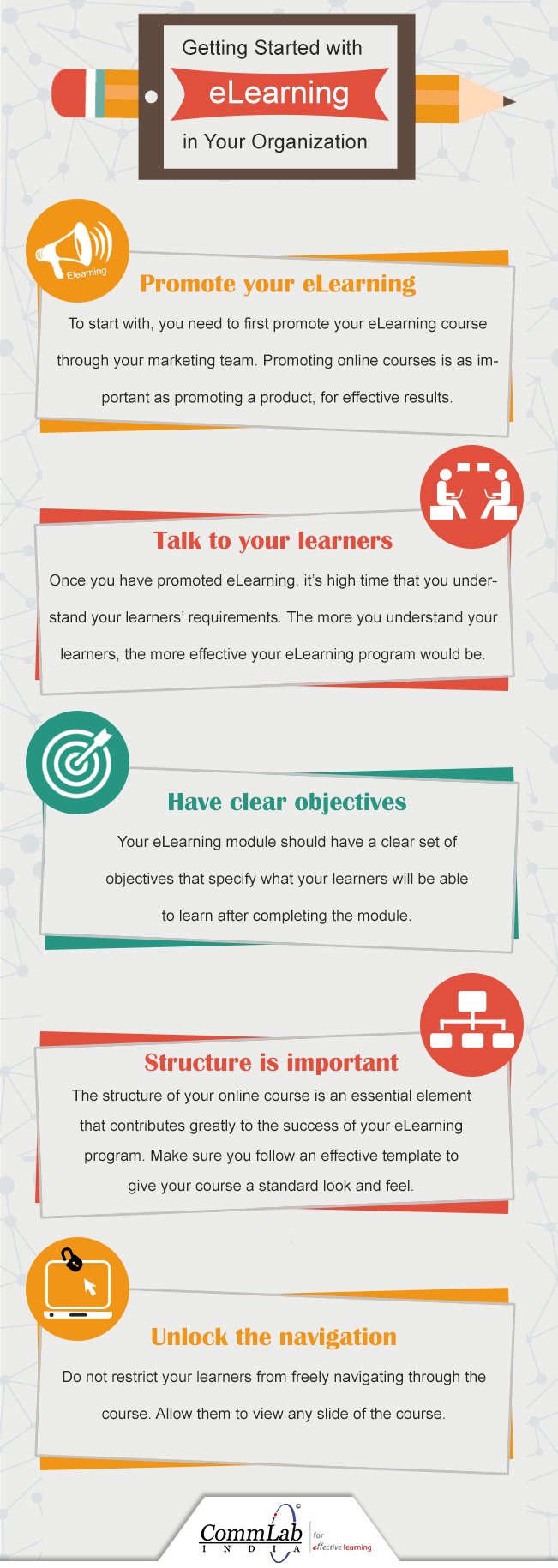 Getting Started with

eLearning

in Your Organization

Elearning

Promote your eLearning

To start with, you need to first promote your eLearning course through your marketing team. Promoting online courses is as important as promoting a product, for effective results.

Talk to your learners

Once you have promoted eLearning, it's high time that you understand your learners' requirements. The more you understand your learners, the more effective your eLearning program would be.

Have clear objectives

Your eLearning module should have a clear set of objectives that specify what your learners will be able to learn after completing the module.

Structure is important

The structure of your online course is an essential element that contributes greatly to the success of your eLearning program. Make sure you follow an effective template to give your course a standard look and feel.

Unlock the navigation

Do not restrict your learners from freely navigating through the course. Allow them to view any slide of the course.

CommLab INDIA for effective learning