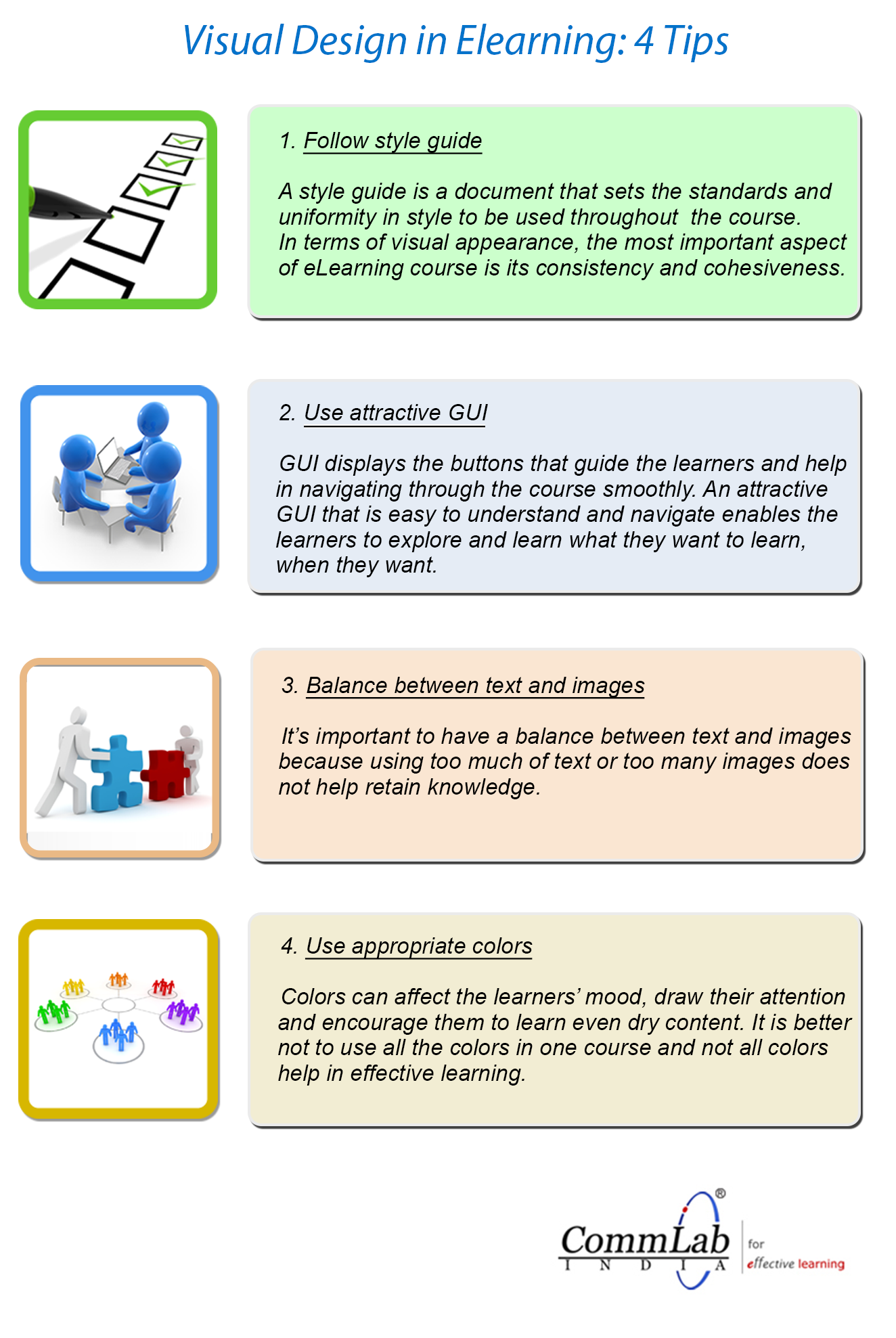 Visual Design in Elearning: 4 Tips

1. Follow style guide

A style guide is a document that sets the standards and uniformity in style to be used throughout the course.
In terms of visual appearance, the most important aspect of eLearning course is its consistency and cohesiveness.

2. Use attractive GUI

GUI displays the buttons that guide the learners and help in navigating through the course smoothly. An attractive GUI that is easy to understand and navigate enables the learners to explore and learn what they want to learn, when they want.

3. Balance between text and images

It's important to have a balance between text and images because using too much of text or too many images does not help retain knowledge.

4. Use appropriate colors

Colors can affect the learners' mood, draw their attention and encourage them to learn even dry content. It is better not to use all the colors in one course and not all colors help in effective learning.

CommLab® INDIA for effective learning