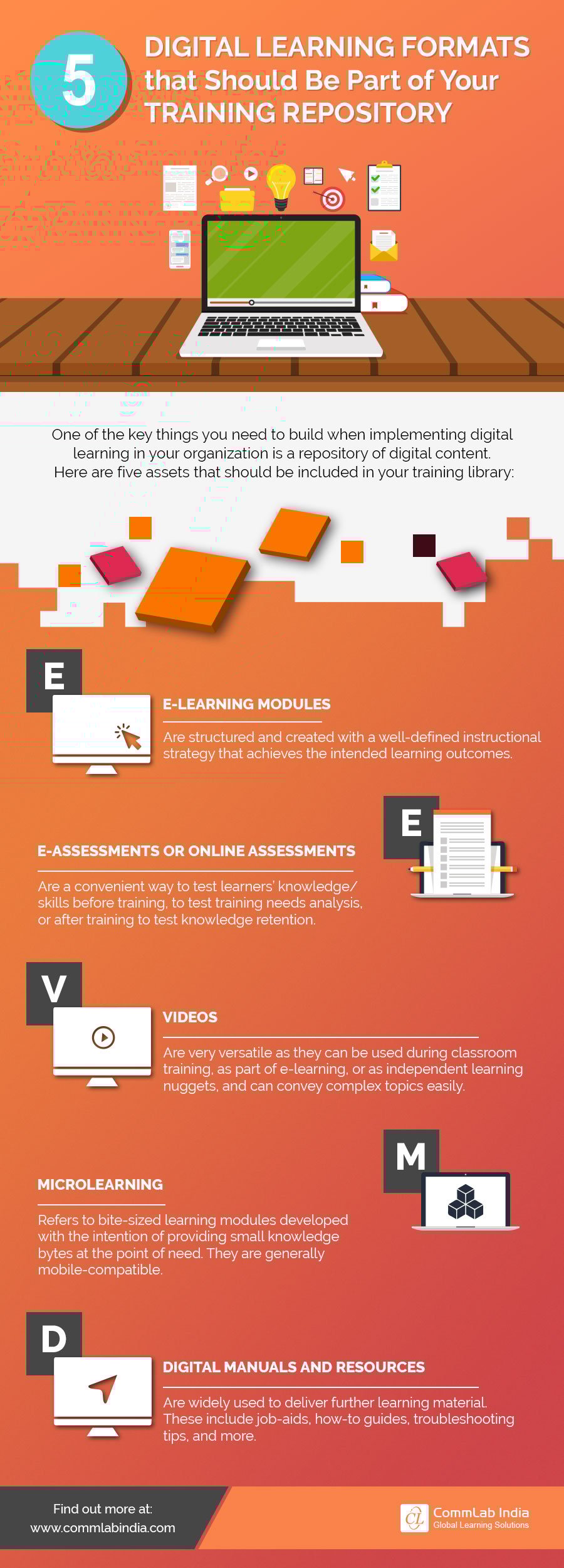 5

DIGITAL LEARNING FORMATS that Should Be Part of Your TRAINING REPOSITORY

One of the key things you need to build when implementing digital learning in your organization is a repository of digital content. Here are five assets that should be included in your training library:

E

E-LEARNING MODULES

Are structured and created with a well-defined instructional strategy that achieves the intended learning outcomes.

E

E-ASSESSMENTS OR ONLINE ASSESSMENTS

Are a convenient way to test learners' knowledge/ skills before training, to test training needs analysis, or after training to test knowledge retention.

V

VIDEOS

Are very versatile as they can be used during classroom training, as part of e-learning, or as independent learning nuggets, and can convey complex topics easily.

M

MICROLEARNING

Refers to bite-sized learning modules developed with the intention of providing small knowledge bytes at the point of need. They are generally mobile-compatible.

D

DIGITAL MANUALS AND RESOURCES

Are widely used to deliver further learning material. These include job-aids, how-to guides, troubleshooting tips, and more.

Find out more at:
www.commlabindia.com

CL CommLab India
Global Learning Solutions