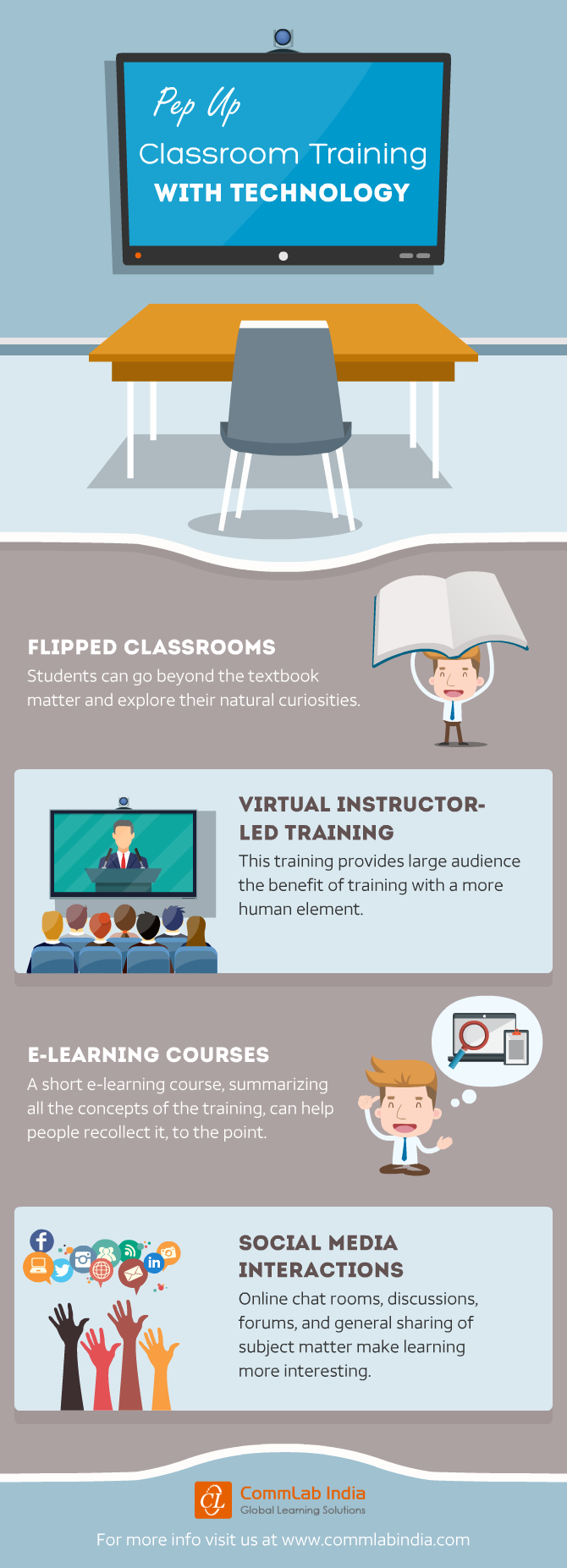 Pep Up
Classroom Training
WITH TECHNOLOGY

FLIPPED CLASSROOMS
Students can go beyond the textbook matter and explore their natural curiosities.

VIRTUAL INSTRUCTOR-LED TRAINING
This training provides large audience the benefit of training with a more human element.

E-LEARNING COURSES
A short e-learning course, summarizing all the concepts of the training, can help people recollect it, to the point.

SOCIAL MEDIA INTERACTIONS
Online chat rooms, discussions, forums, and general sharing of subject matter make learning more interesting.

CL
CommLab India
Global Learning Solutions

For more info visit us at www.commlabindia.com