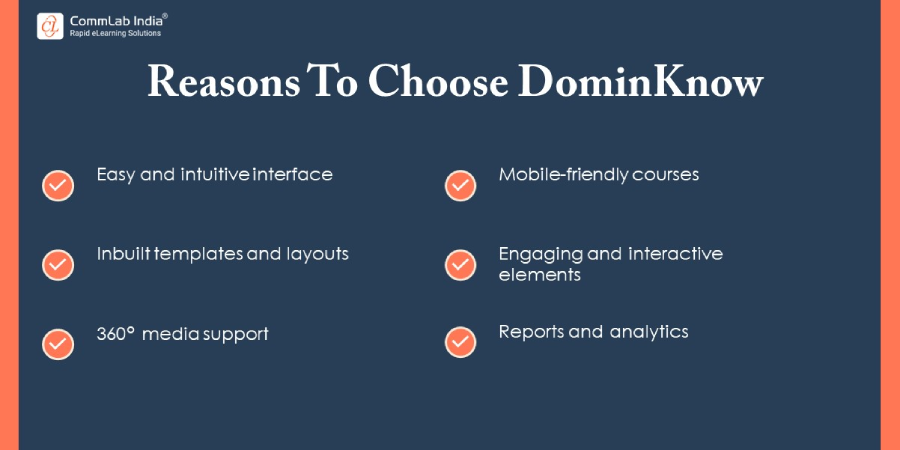 CommLab India®
Rapid eLearning Solutions

Reasons To Choose DominKnow

Easy and intuitive interface

Inbuilt templates and layouts

360° media support

Mobile-friendly courses

Engaging and interactive elements

Reports and analytics