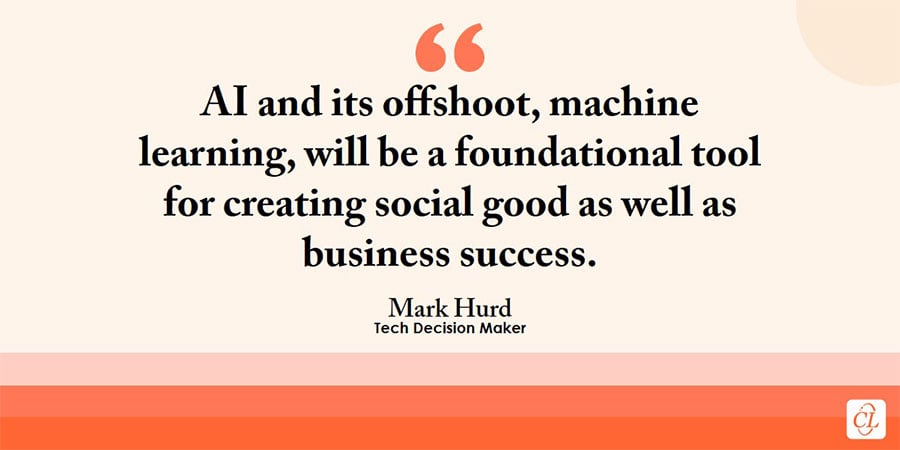 “

AI and its offshoot, machine learning, will be a foundational tool for creating social good as well as business success.

Mark Hurd
Tech Decision Maker

CL